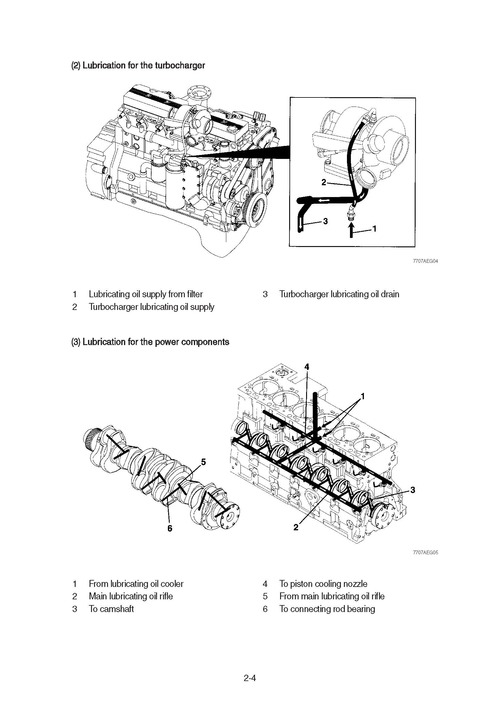 (2) Lubrication for the turbocharger

2

3

1

7707AEG04

1 Lubricating oil supply from filter
2 Turbocharger lubricating oil supply
3 Turbocharger lubricating oil drain

(3) Lubrication for the power components

4

1

5

3

6

2

7707AEG05

1 From lubricating oil cooler
2 Main lubricating oil rifle
3 To camshaft
4 To piston cooling nozzle
5 From main lubricating oil rifle
6 To connecting rod bearing

2-4